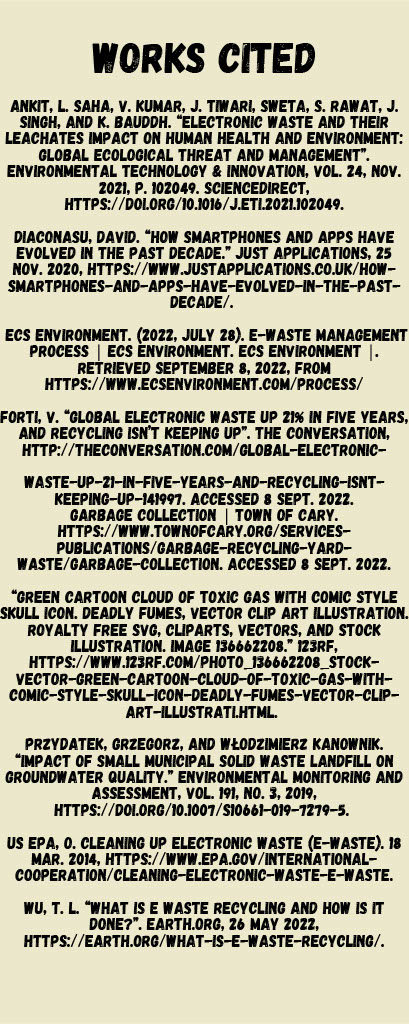 WORKS CITED

ANKIT, L. SAHA, V. KUMAR, J. TIWARI, SWETA, S. RAWAT, J. SINGH, AND K. BAUDDH. "ELECTRONIC WASTE AND THEIR LEACHATES IMPACT ON HUMAN HEALTH AND ENVIRONMENT: GLOBAL ECOLOGICAL THREAT AND MANAGEMENT". ENVIRONMENTAL TECHNOLOGY & INNOVATION, VOL. 24, NOV. 2021, P. 102049. SCIENCEDIRECT, HTTPS://DOI.ORG/10.1016/J.ETI.2021.102049.

DIACONASU, DAVID. "HOW SMARTPHONES AND APPS HAVE EVOLVED IN THE PAST DECADE." JUST APPLICATIONS, 25 NOV. 2020, HTTPS://WWW.JUSTAPPLICATIONS.CO.UK/HOW-SMARTPHONES-AND-APPS-HAVE-EVOLVED-IN-THE-PAST-DECADE/.

ECS ENVIRONMENT. (2022, JULY 28). E-WASTE MANAGEMENT PROCESS | ECS ENVIRONMENT. ECS ENVIRONMENT |. RETRIEVED SEPTEMBER 8, 2022, FROM HTTPS://WWW.ECSENVIRONMENT.COM/PROCESS/

FORTI, V. "GLOBAL ELECTRONIC WASTE UP 21% IN FIVE YEARS, AND RECYCLING ISN'T KEEPING UP". THE CONVERSATION, HTTP://THECONVERSATION.COM/GLOBAL-ELECTRONIC-

WASTE-UP-21-IN-FIVE-YEARS-AND-RECYCLING-ISNT-KEEPING-UP-141997. ACCESSED 8 SEPT. 2022. GARBAGE COLLECTION | TOWN OF CARY. HTTPS://WWW.TOWNOFCARY.ORG/SERVICES-PUBLICATIONS/GARBAGE-RECYCLING-YARD-WASTE/GARBAGE-COLLECTION. ACCESSED 8 SEPT. 2022.

"GREEN CARTOON CLOUD OF TOXIC GAS WITH COMIC STYLE SKULL ICON. DEADLY FUMES, VECTOR CLIP ART ILLUSTRATION. ROYALTY FREE SVG, CLIPARTS, VECTORS, AND STOCK ILLUSTRATION. IMAGE 136662208." 123RF, HTTPS://WWW.123RF.COM/PHOTO_136662208_STOCK-VECTOR-GREEN-CARTOON-CLOUD-OF-TOXIC-GAS-WITH-COMIC-STYLE-SKULL-ICON-DEADLY-FUMES-VECTOR-CLIP-ART-ILLUSTRATI.HTML.

PRZYDATEK, GRZEGORZ, AND WŁODZIMIERZ KANOWNIK. "IMPACT OF SMALL MUNICIPAL SOLID WASTE LANDFILL ON GROUNDWATER QUALITY." ENVIRONMENTAL MONITORING AND ASSESSMENT, VOL. 191, NO. 3, 2019, HTTPS://DOI.ORG/10.1007/S10661-019-7279-5.

US EPA, O. CLEANING UP ELECTRONIC WASTE (E-WASTE). 18 MAR. 2014, HTTPS://WWW.EPA.GOV/INTERNATIONAL-COOPERATION/CLEANING-ELECTRONIC-WASTE-E-WASTE.

WU, T. L. "WHAT IS E WASTE RECYCLING AND HOW IS IT DONE?". EARTH.ORG, 26 MAY 2022, HTTPS://EARTH.ORG/WHAT-IS-E-WASTE-RECYCLING/.